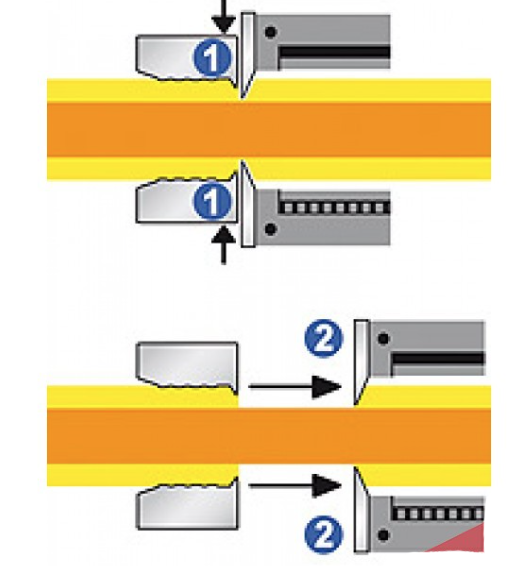 1
1
2
2