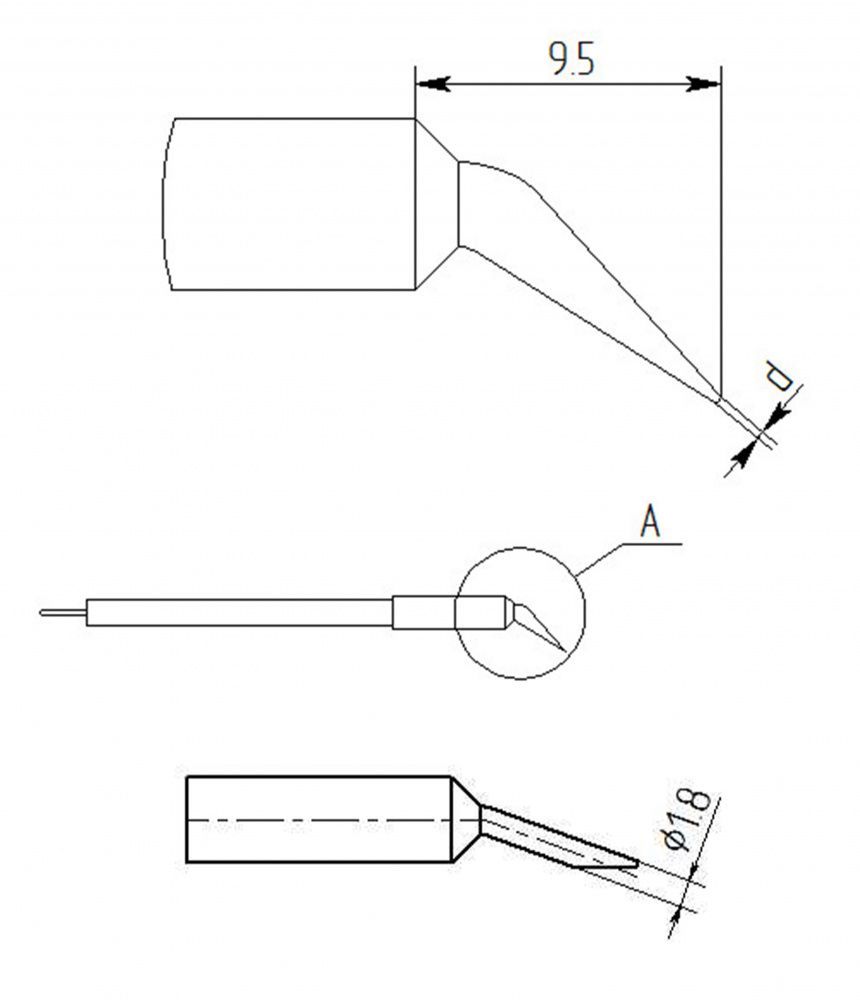 9.5

d

A

$\phi 1.8$