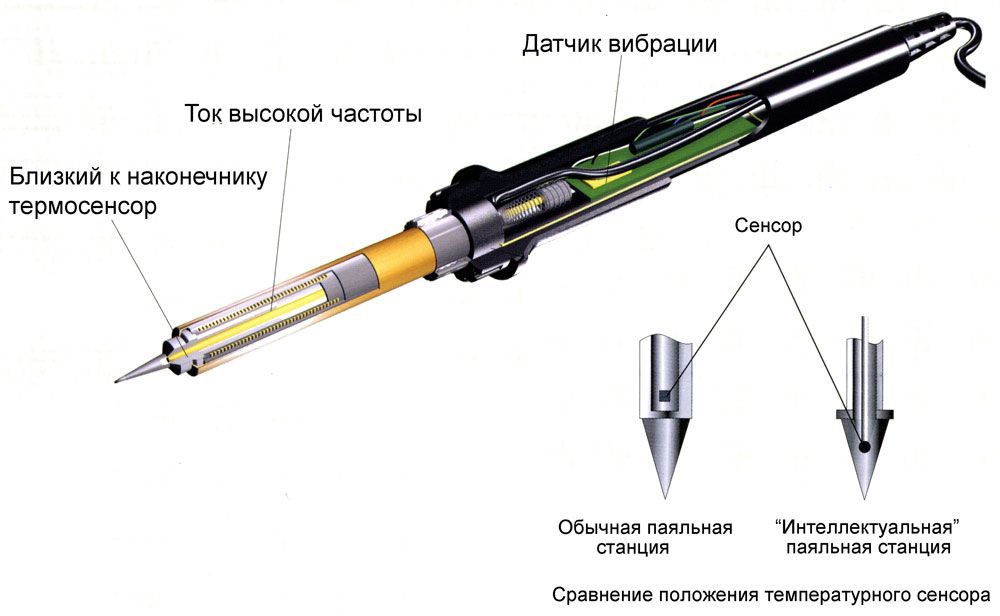 Датчик вибрации

Ток высокой частоты

Близкий к наконечнику термосенсор

Сенсор

Обычная паяльная станция

“Интеллектуальная” паяльная станция

Сравнение положения температурного сенсора