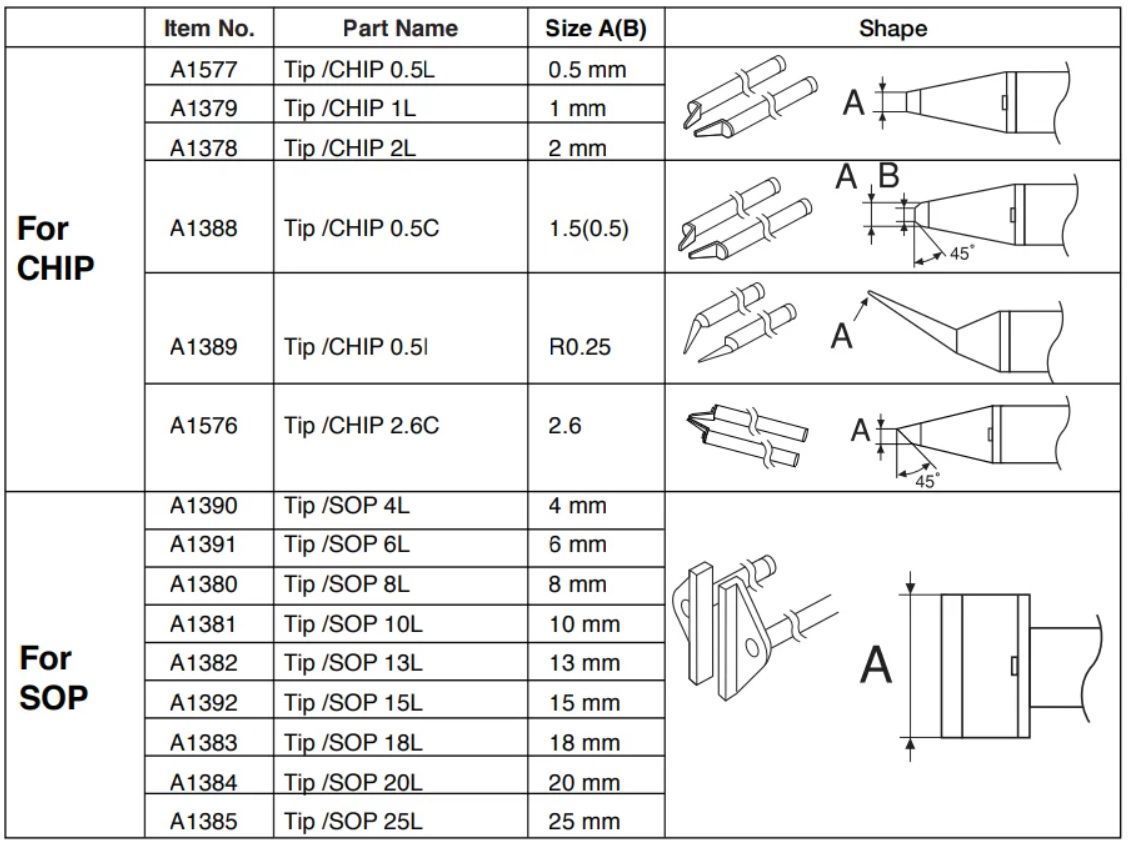 |  | Item No. | Part Name | Size A(B) | Shape |
|---|---|---|---|---|
| For CHIP | A1577 | Tip /CHIP 0.5L | 0.5 mm | A |
|  | A1379 | Tip /CHIP 1L | 1 mm |  |
|  | A1378 | Tip /CHIP 2L | 2 mm |  |
|  | A1388 | Tip /CHIP 0.5C | 1.5(0.5) | A B 45° |
|  | A1389 | Tip /CHIP 0.5I | R0.25 | A |
|  | A1576 | Tip /CHIP 2.6C | 2.6 | A 45° |
| For SOP | A1390 | Tip /SOP 4L | 4 mm | A |
|  | A1391 | Tip /SOP 6L | 6 mm |  |
|  | A1380 | Tip /SOP 8L | 8 mm |  |
|  | A1381 | Tip /SOP 10L | 10 mm |  |
|  | A1382 | Tip /SOP 13L | 13 mm |  |
|  | A1392 | Tip /SOP 15L | 15 mm |  |
|  | A1383 | Tip /SOP 18L | 18 mm |  |
|  | A1384 | Tip /SOP 20L | 20 mm |  |
|  | A1385 | Tip /SOP 25L | 25 mm |  |