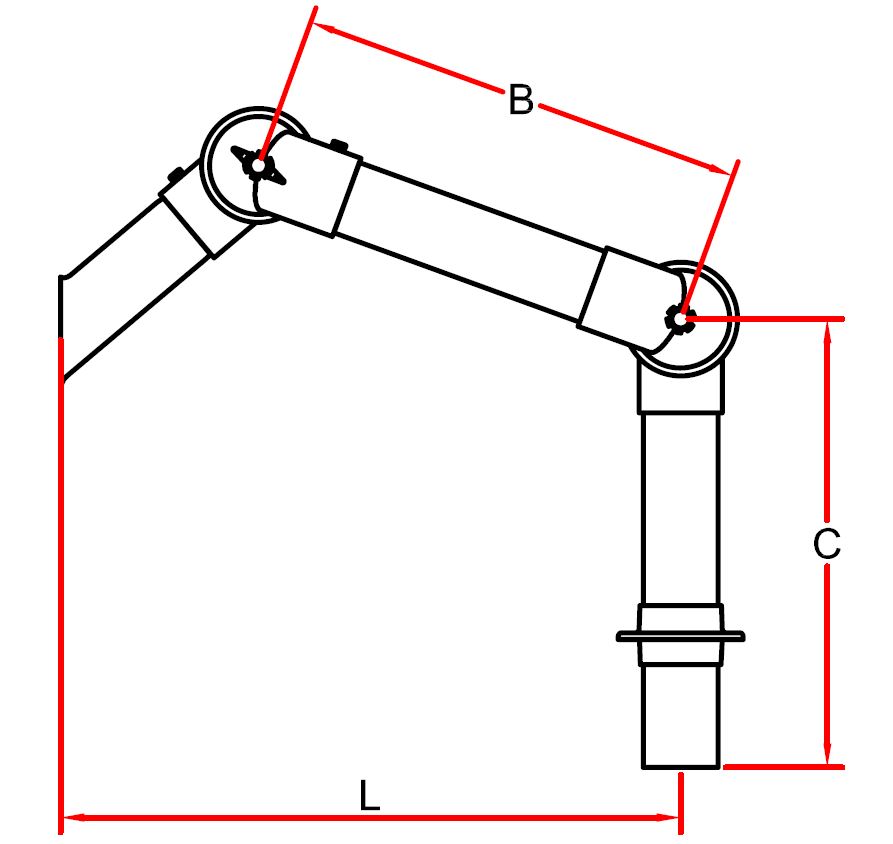 B
C
L