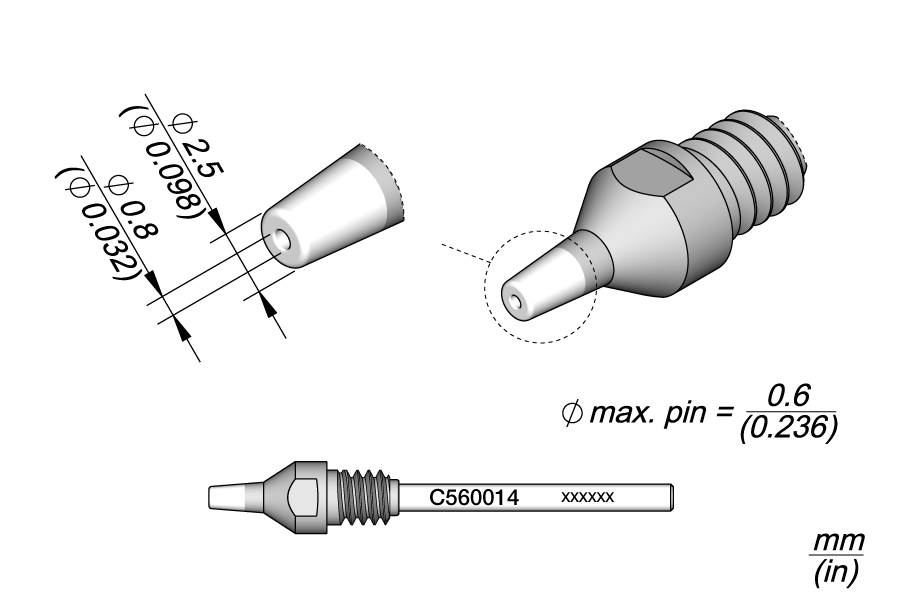 $\phi$ 2.5
($\phi$ 0.098)
$\phi$ 0.8
($\phi$ 0.032)

$\phi$ max. pin = $\frac{0.6}{(0.236)}$

C560014 xxxxxx

$\frac{mm}{(in)}$