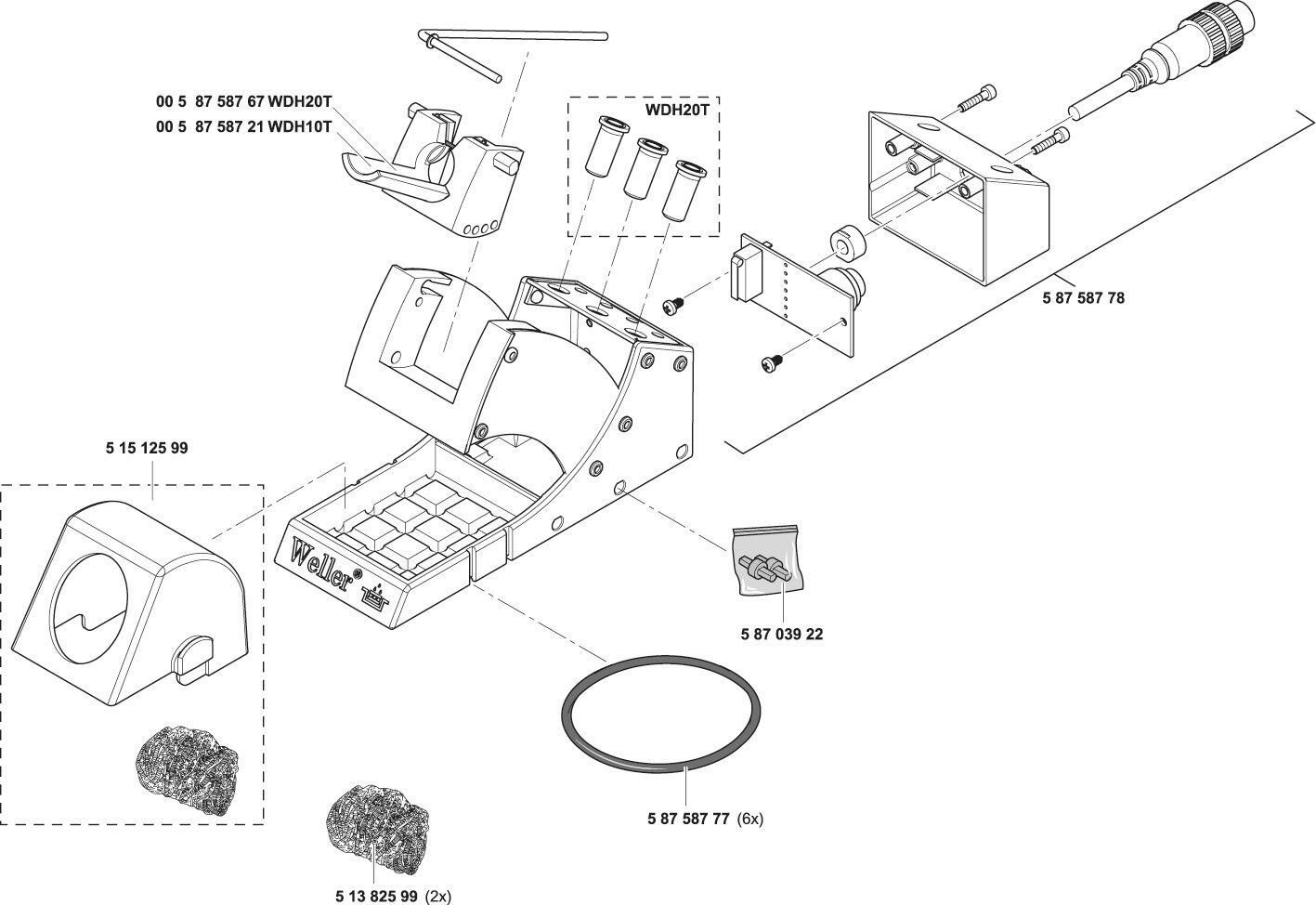 00 5 87 587 67 WDH20T
00 5 87 587 21 WDH10T

WDH20T

5 87 587 78

5 15 125 99

Weller®

5 87 039 22

5 87 587 77 (6x)

5 13 825 99 (2x)