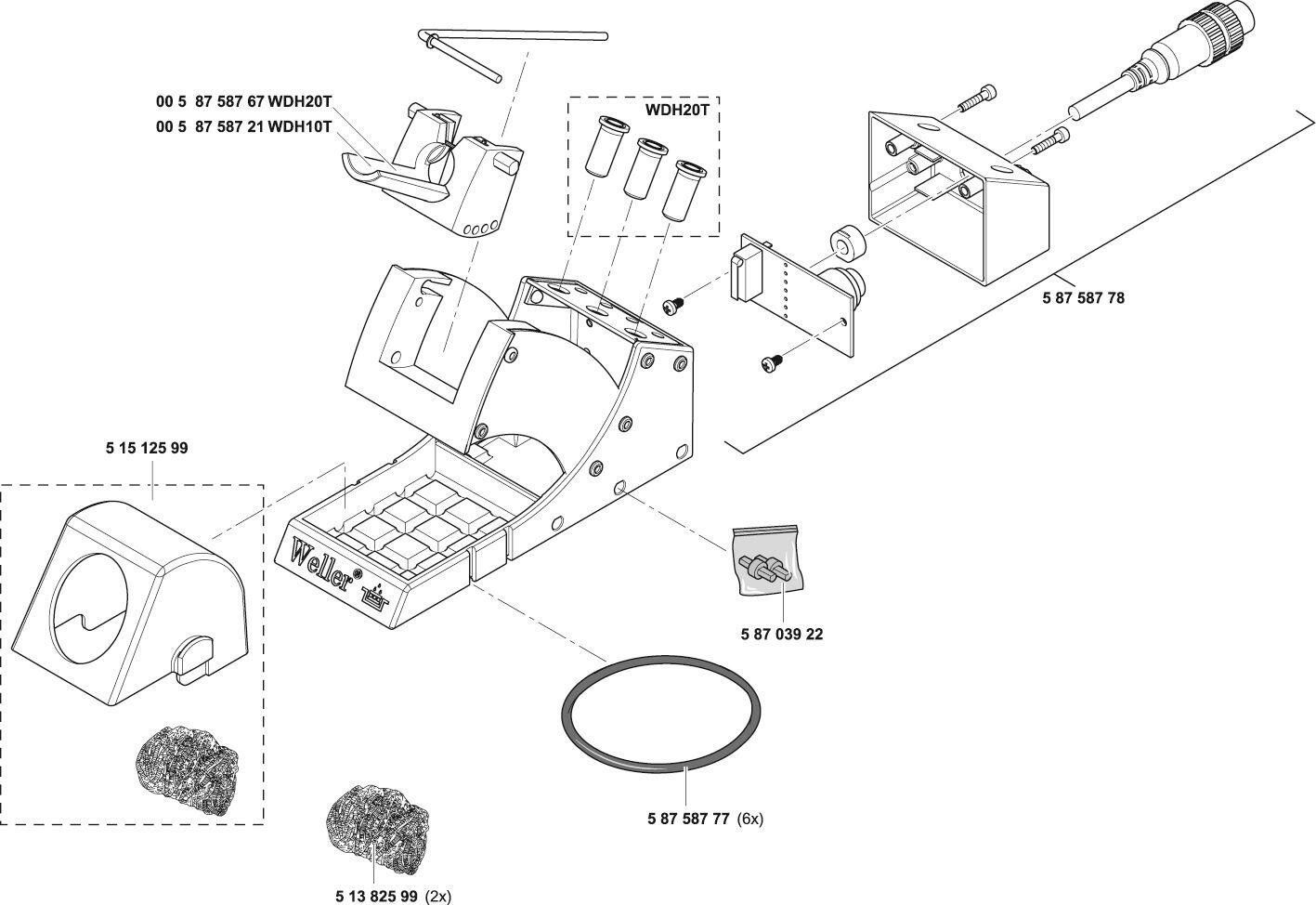 00 5 87 587 67 WDH20T
00 5 87 587 21 WDH10T

WDH20T

5 87 587 78

5 15 125 99

Weller®

5 87 039 22

5 87 587 77 (6x)

5 13 825 99 (2x)